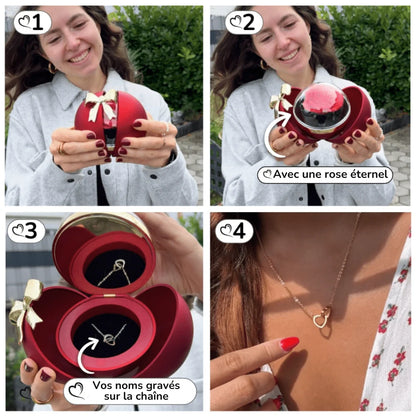 1

2

Avec une rose éternel

3

Vos noms gravés sur la chaîne

4